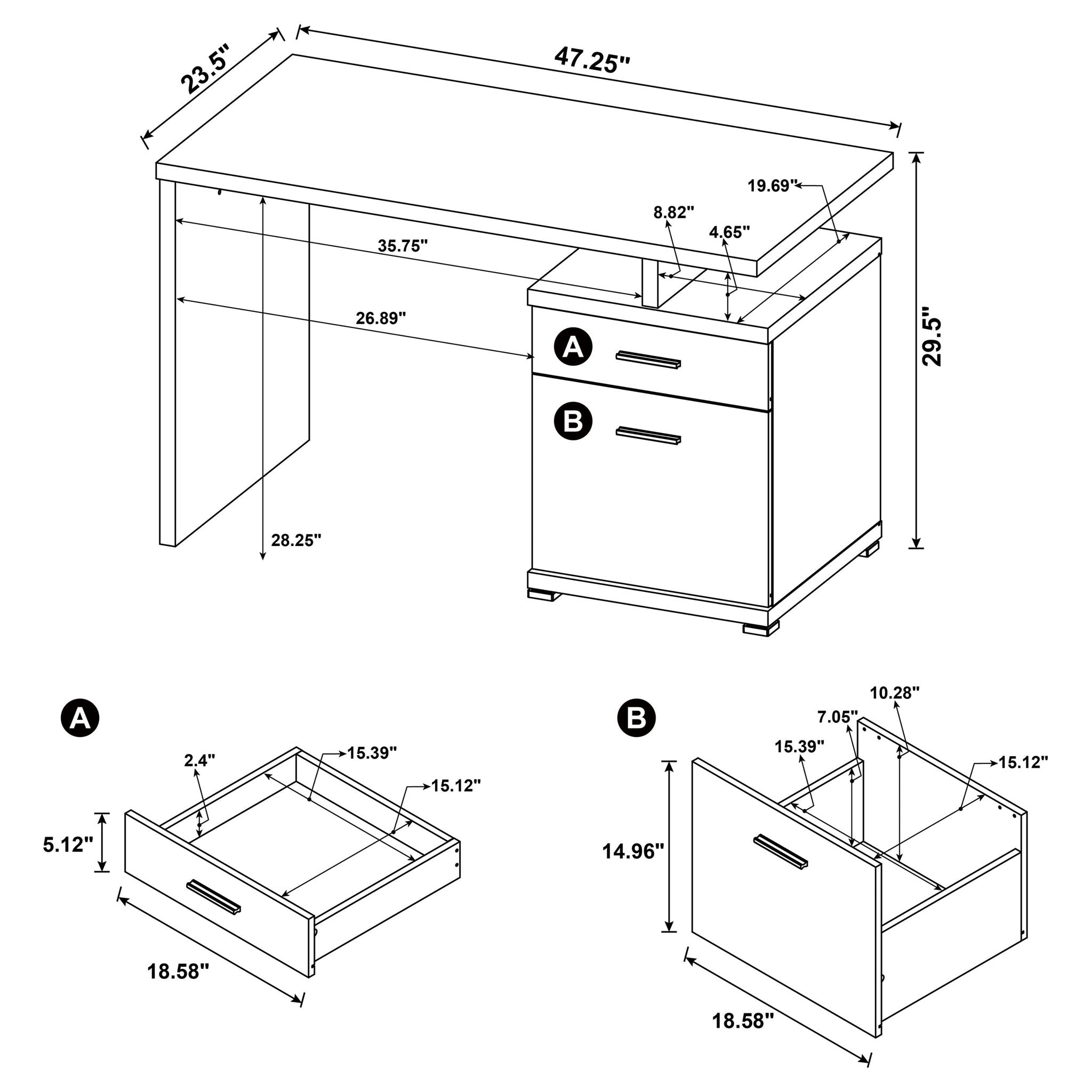 23.5"
47.25"
19.69"
8.82"
4.65"
35.75"
26.89"
29.5"
A
B
28.25"

A
2.4"
15.39"
15.12"
5.12"
18.58"

B
10.28"
7.05"
15.39"
15.12"
14.96"
18.58"